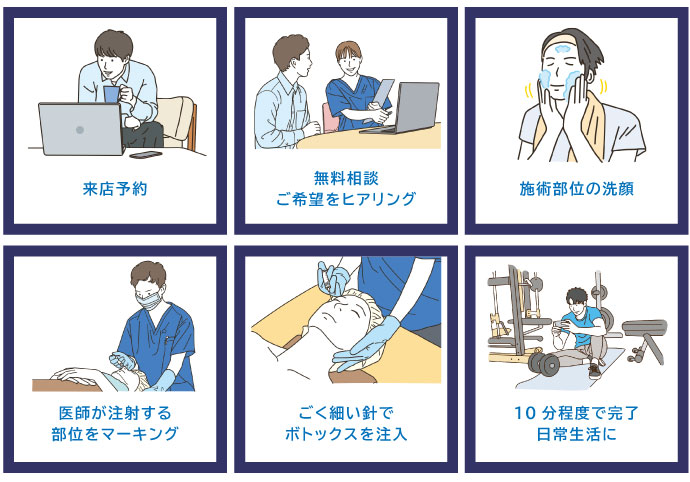 来店予約

無料相談
ご希望をヒアリング

施術部位の洗顔

医師が注射する
部位をマーキング

ごく細い針で
ボトックスを注入

10 分程度で完了
日常生活に