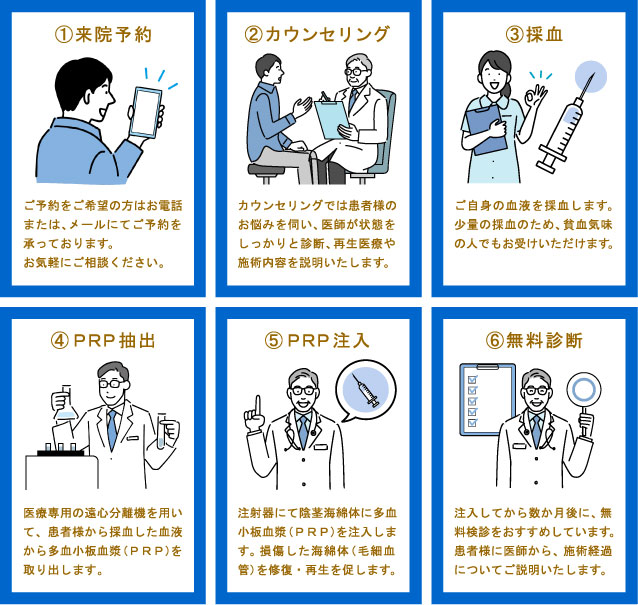 ①来院予約

ご予約をご希望の方はお電話または、メールにてご予約を承っております。
お気軽にご相談ください。

②カウンセリング

カウンセリングでは患者様のお悩みを伺い、医師が状態をしっかりと診断、再生医療や施術内容を説明いたします。

③採血

ご自身の血液を採血します。少量の採血のため、貧血気味の人でもお受けいただけます。

④PRP抽出

医療専用の遠心分離機を用いて、患者様から採血した血液から多血小板血漿（PRP）を取り出します。

⑤PRP注入

注射器にて陰茎海綿体に多血小板血漿（PRP）を注入します。損傷した海綿体（毛細血管）を修復・再生を促します。

⑥無料診断

注入してから数か月後に、無料検診をおすすめしています。患者様に医師から、施術経過についてご説明いたします。